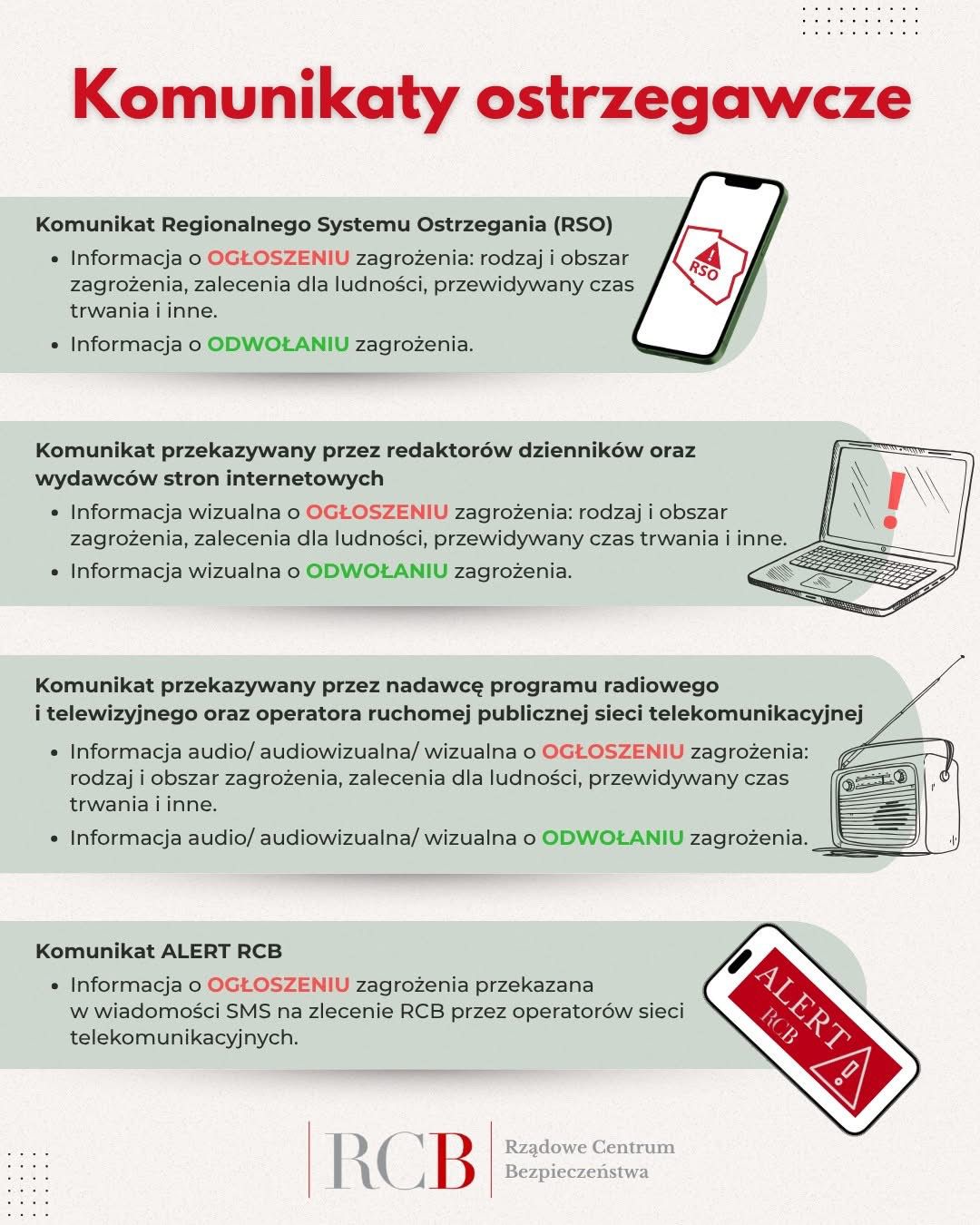 Komunikaty ostrzegawcze

Komunikat Regionalnego Systemu Ostrzegania (RSO)
• Informacja o OGŁOSZENIU zagrożenia: rodzaj i obszar zagrożenia, zalecenia dla ludności, przewidywany czas trwania i inne.
• Informacja o ODWOŁANIU zagrożenia.

RSO

Komunikat przekazywany przez redaktorów dzienników oraz wydawców stron internetowych
• Informacja wizualna o OGŁOSZENIU zagrożenia: rodzaj i obszar zagrożenia, zalecenia dla ludności, przewidywany czas trwania i inne.
• Informacja wizualna o ODWOŁANIU zagrożenia.

Komunikat przekazywany przez nadawcę programu radiowego i telewizyjnego oraz operatora ruchomej publicznej sieci telekomunikacyjnej
• Informacja audio/ audiowizualna/ wizualna o OGŁOSZENIU zagrożenia: rodzaj i obszar zagrożenia, zalecenia dla ludności, przewidywany czas trwania i inne.
• Informacja audio/ audiowizualna/ wizualna o ODWOŁANIU zagrożenia.

Komunikat ALERT RCB
• Informacja o OGŁOSZENIU zagrożenia przekazana w wiadomości SMS na zlecenie RCB przez operatorów sieci telekomunikacyjnych.

ALERT RCB

RCB Rządowe Centrum Bezpieczeństwa